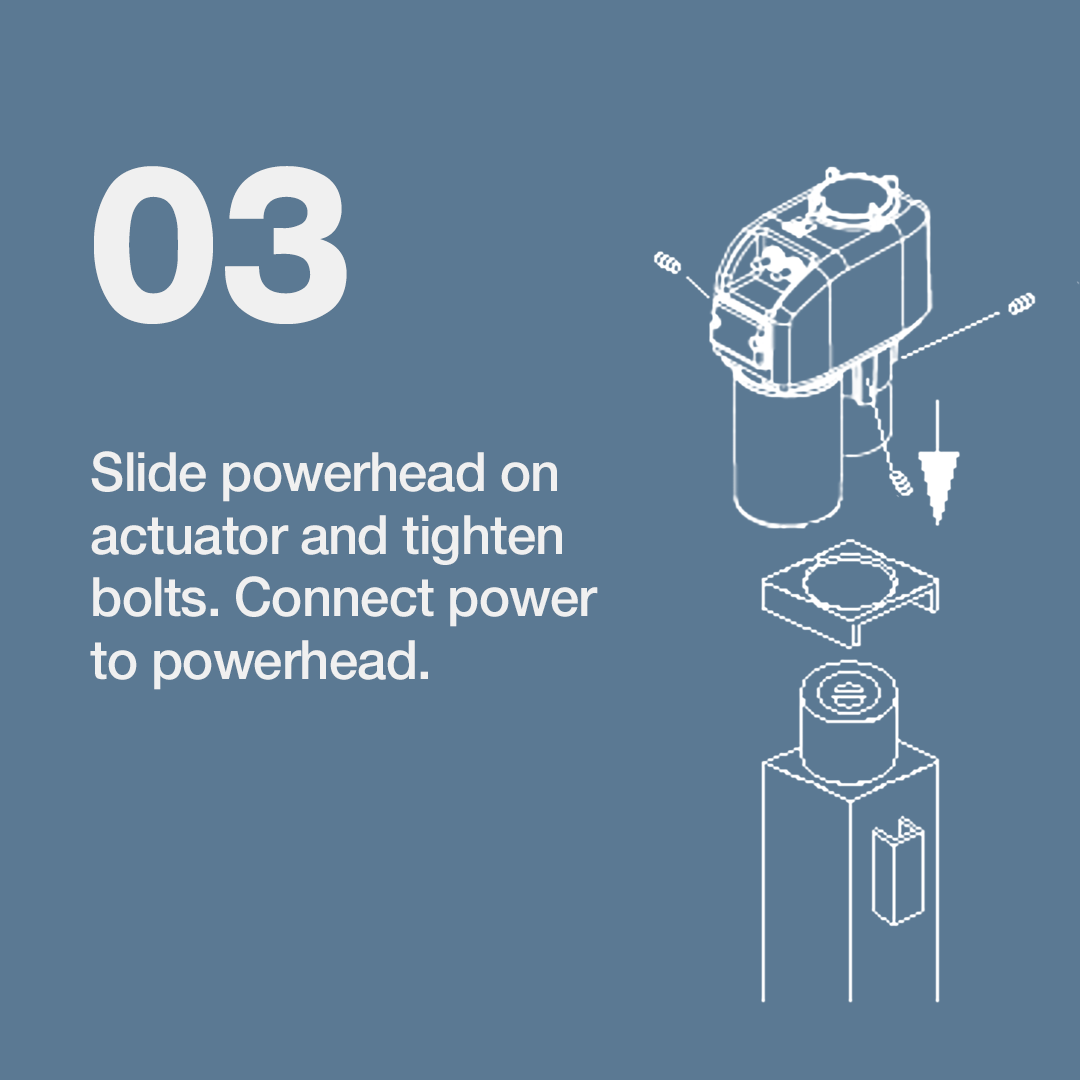 03

Slide powerhead on actuator and tighten bolts. Connect power to powerhead.