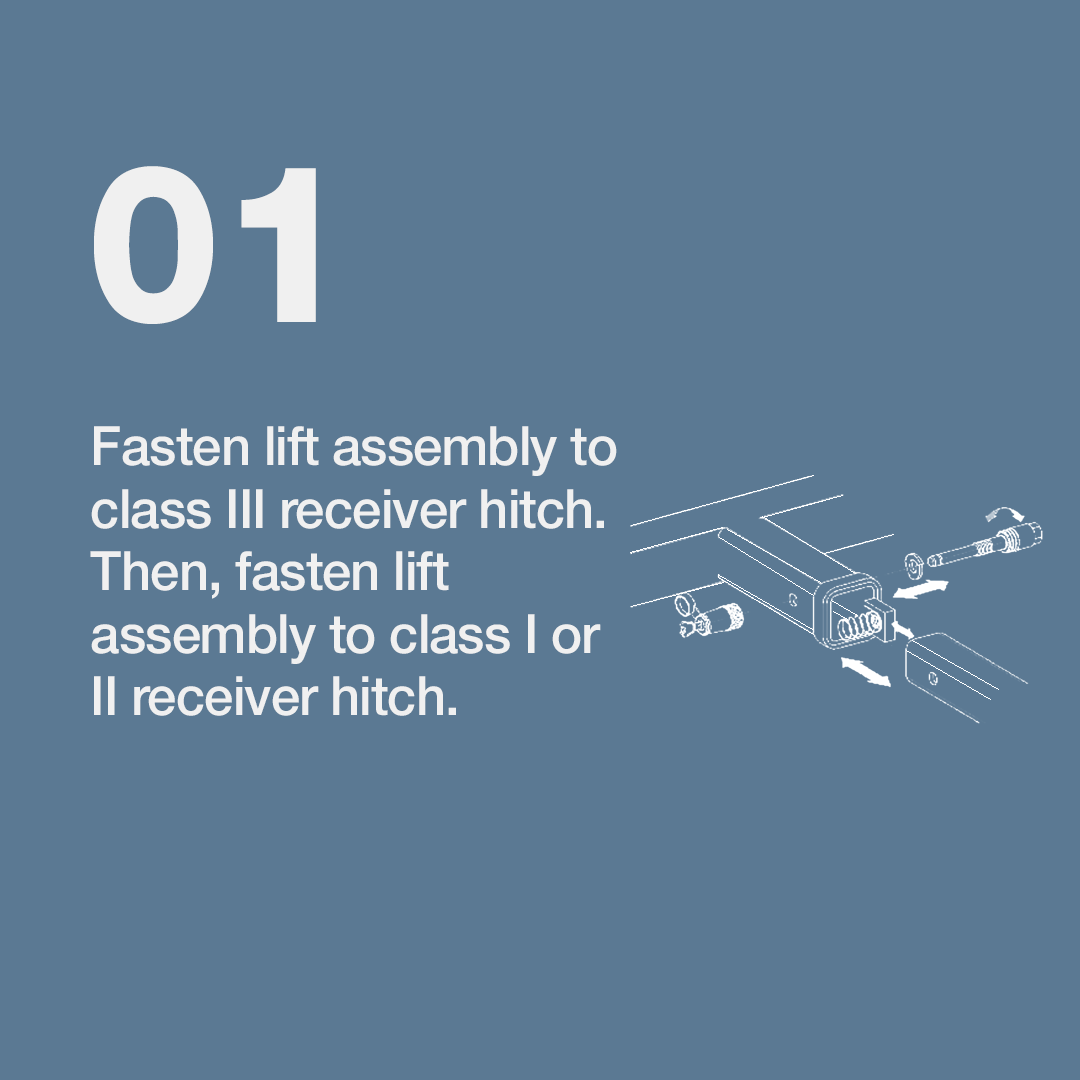 01

Fasten lift assembly to class III receiver hitch. Then, fasten lift assembly to class I or II receiver hitch.